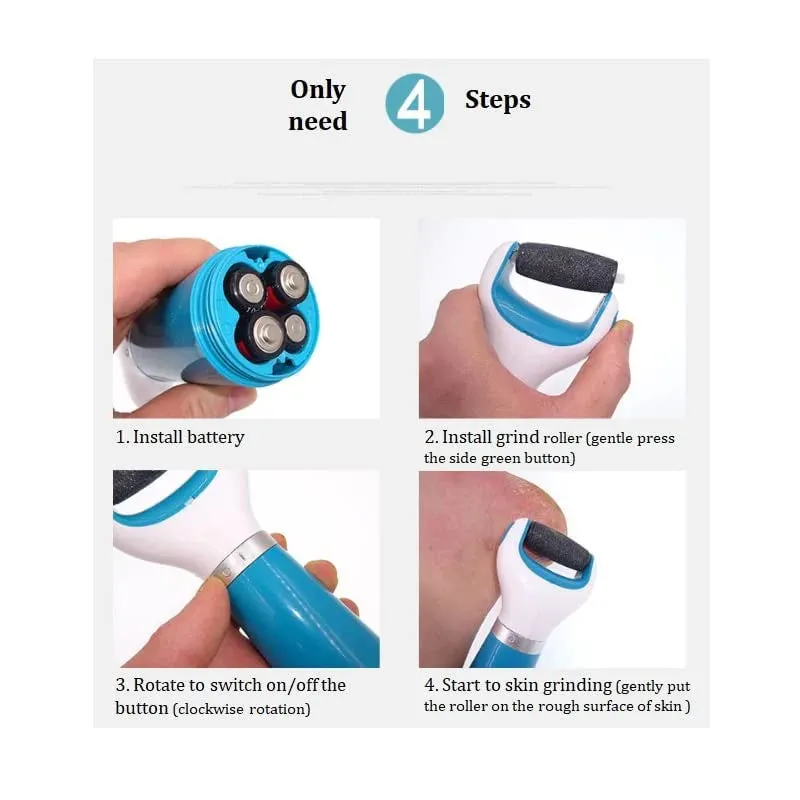 Only need 4 Steps

1. Install battery

2. Install grind roller (gentle press the side green button)

3. Rotate to switch on/off the button (clockwise rotation)

4. Start to skin grinding (gently put the roller on the rough surface of skin )